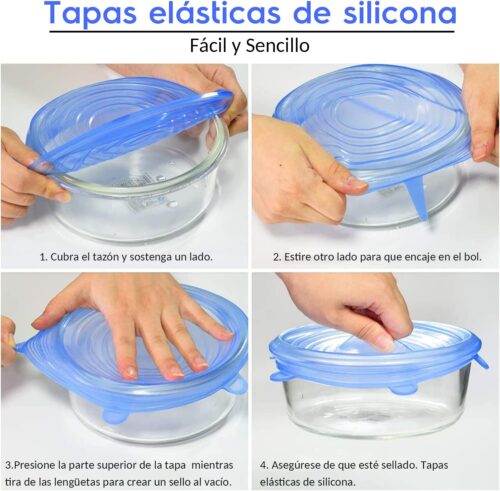 Tapas elásticas de silicona

Fácil y Sencillo

1. Cubra el tazón y sostenga un lado.

2. Estire otro lado para que encaje en el bol.

3.Presione la parte superior de la tapa mientras tira de las lengüetas para crear un sello al vacío.

4. Asegúrese de que esté sellado. Tapas elásticas de silicona.